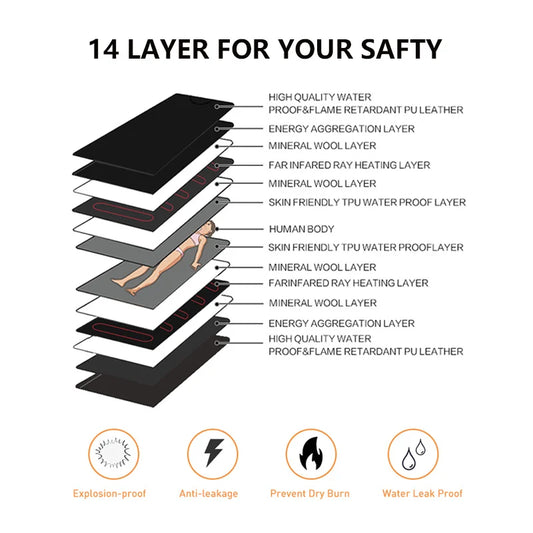 14 LAYER FOR YOUR SAFTY

HIGH QUALITY WATER PROOF&FLAME RETARDANT PU LEATHER
ENERGY AGGREGATION LAYER
MINERAL WOOL LAYER
FAR INFARED RAY HEATING LAYER
MINERAL WOOL LAYER
SKIN FRIENDLY TPU WATER PROOF LAYER
HUMAN BODY
SKIN FRIENDLY TPU WATER PROOFLAYER
MINERAL WOOL LAYER
FARINFARED RAY HEATING LAYER
MINERAL WOOL LAYER
ENERGY AGGREGATION LAYER
HIGH QUALITY WATER PROOF&FLAME RETARDANT PU LEATHER

Explosion-proof
Anti-leakage
Prevent Dry Burn
Water Leak Proof